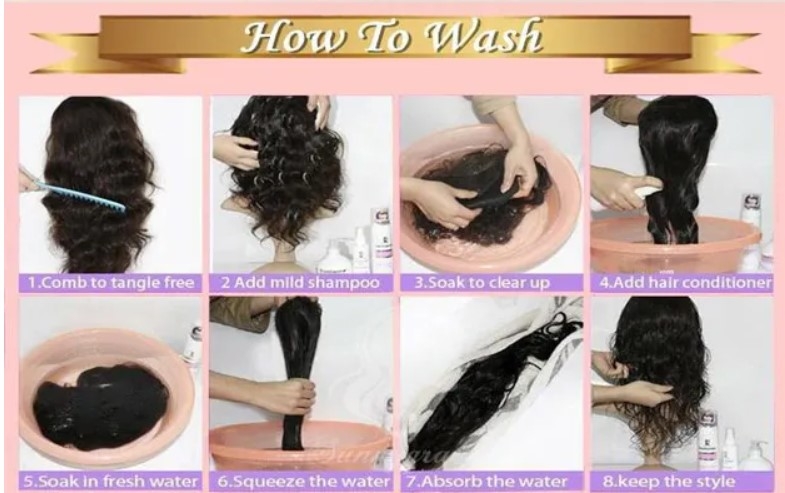 How To Wash

1.Comb to tangle free

2 Add mild shampoo

3.Soak to clear up

4.Add hair conditioner

5.Soak in fresh water

6.Squeeze the water

7.Absorb the water

8.keep the style