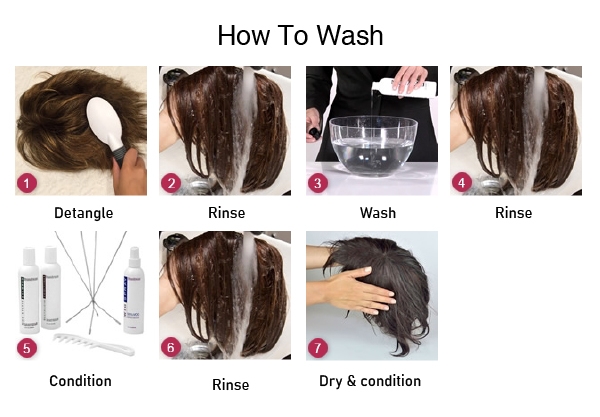 How To Wash

1
Detangle

2
Rinse

3
Wash

4
Rinse

5
Condition

6
Rinse

7
Dry & condition